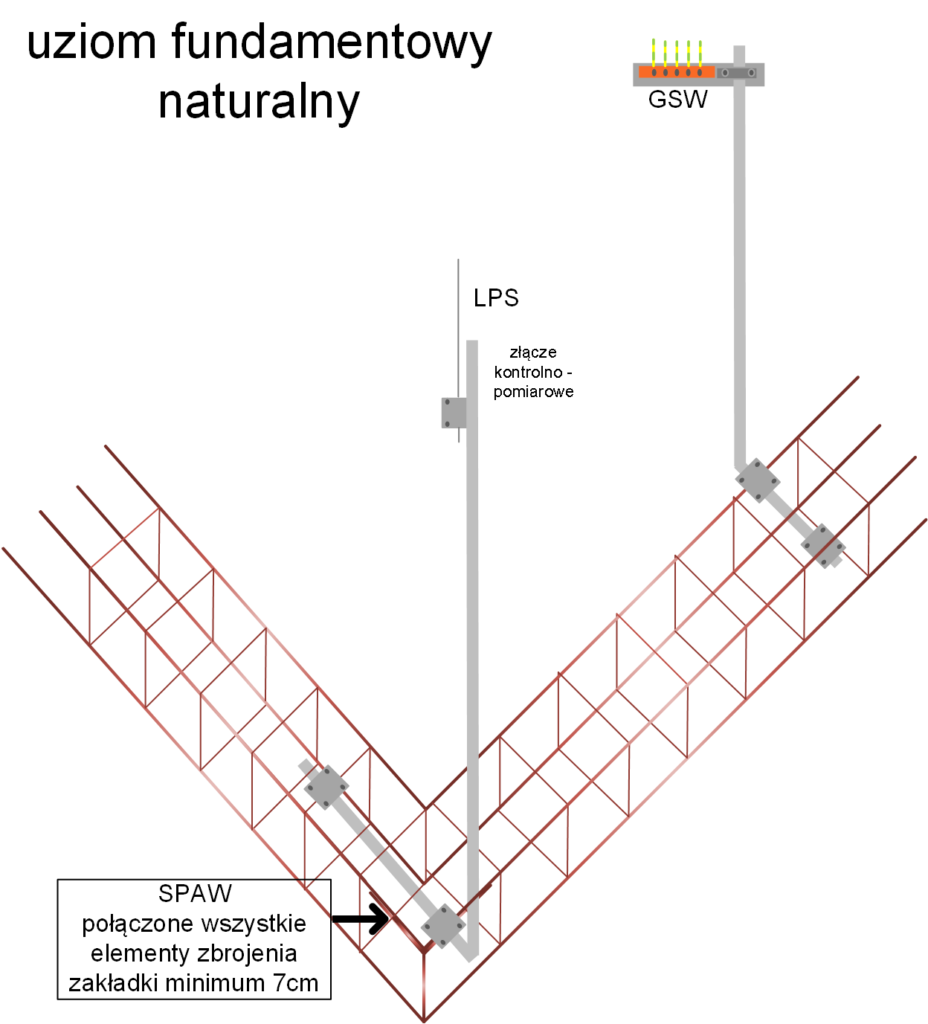 uziom fundamentowy naturalny

GSW

LPS

złącze kontrolno - pomiarowe

SPAW
połączone wszystkie elementy zbrojenia
zakładki minimum 7cm